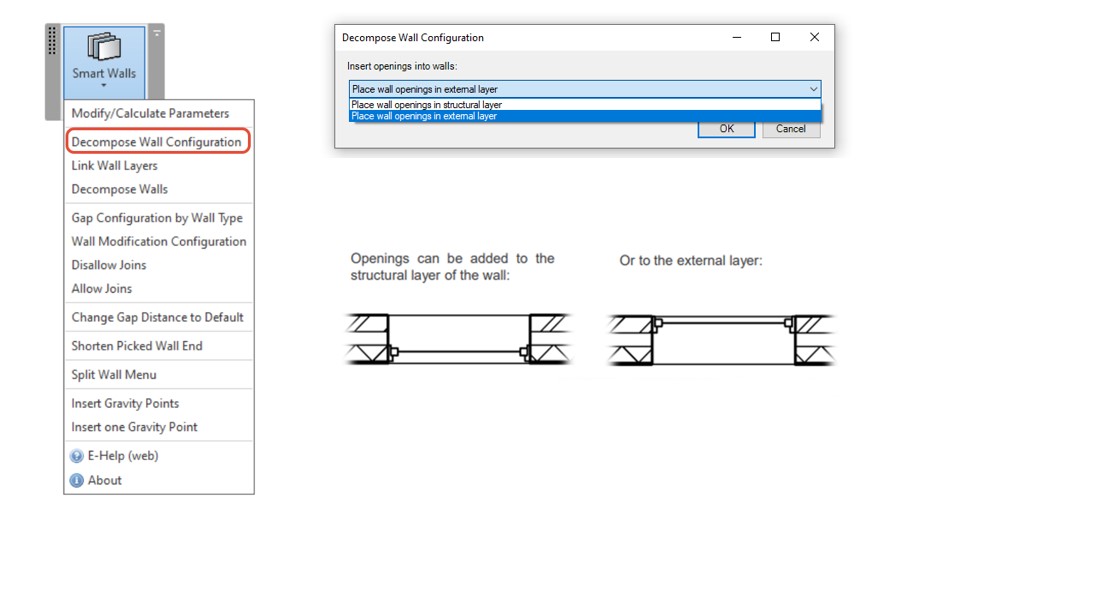 Smart Walls

Modify/Calculate Parameters
Decompose Wall Configuration
Link Wall Layers
Decompose Walls
Gap Configuration by Wall Type
Wall Modification Configuration
Disallow Joins
Allow Joins
Change Gap Distance to Default
Shorten Picked Wall End
Split Wall Menu
Insert Gravity Points
Insert one Gravity Point
E-Help (web)
About

Decompose Wall Configuration

Insert openings into walls:

Place wall openings in external layer

Place wall openings in structural layer
Place wall openings in external layer

OK
Cancel

Openings can be added to the structural layer of the wall:

Or to the external layer: