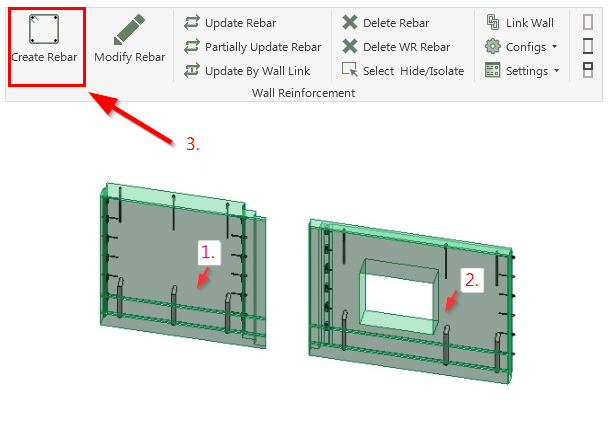 Create Rebar
Modify Rebar
Update Rebar
Partially Update Rebar
Update By Wall Link
Delete Rebar
Delete WR Rebar
Select Hide/Isolate
Link Wall
Configs
Settings
Wall Reinforcement

3.

1.

2.