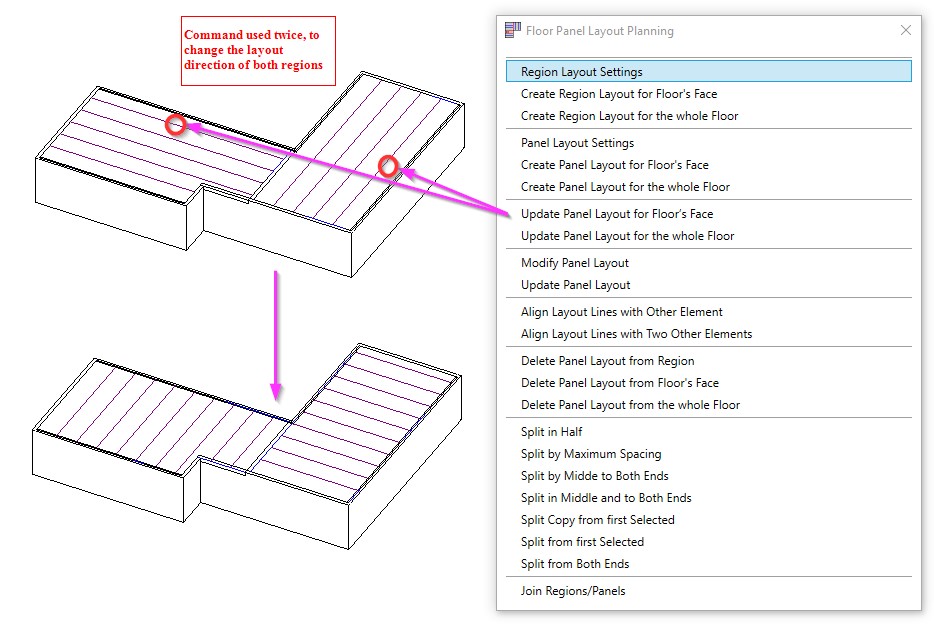 Command used twice, to change the layout direction of both regions

Floor Panel Layout Planning

Region Layout Settings
Create Region Layout for Floor's Face
Create Region Layout for the whole Floor

Panel Layout Settings
Create Panel Layout for Floor's Face
Create Panel Layout for the whole Floor

Update Panel Layout for Floor's Face
Update Panel Layout for the whole Floor

Modify Panel Layout
Update Panel Layout

Align Layout Lines with Other Element
Align Layout Lines with Two Other Elements

Delete Panel Layout from Region
Delete Panel Layout from Floor's Face
Delete Panel Layout from the whole Floor

Split in Half
Split by Maximum Spacing
Split by Midde to Both Ends
Split in Middle and to Both Ends
Split Copy from first Selected
Split from first Selected
Split from Both Ends

Join Regions/Panels